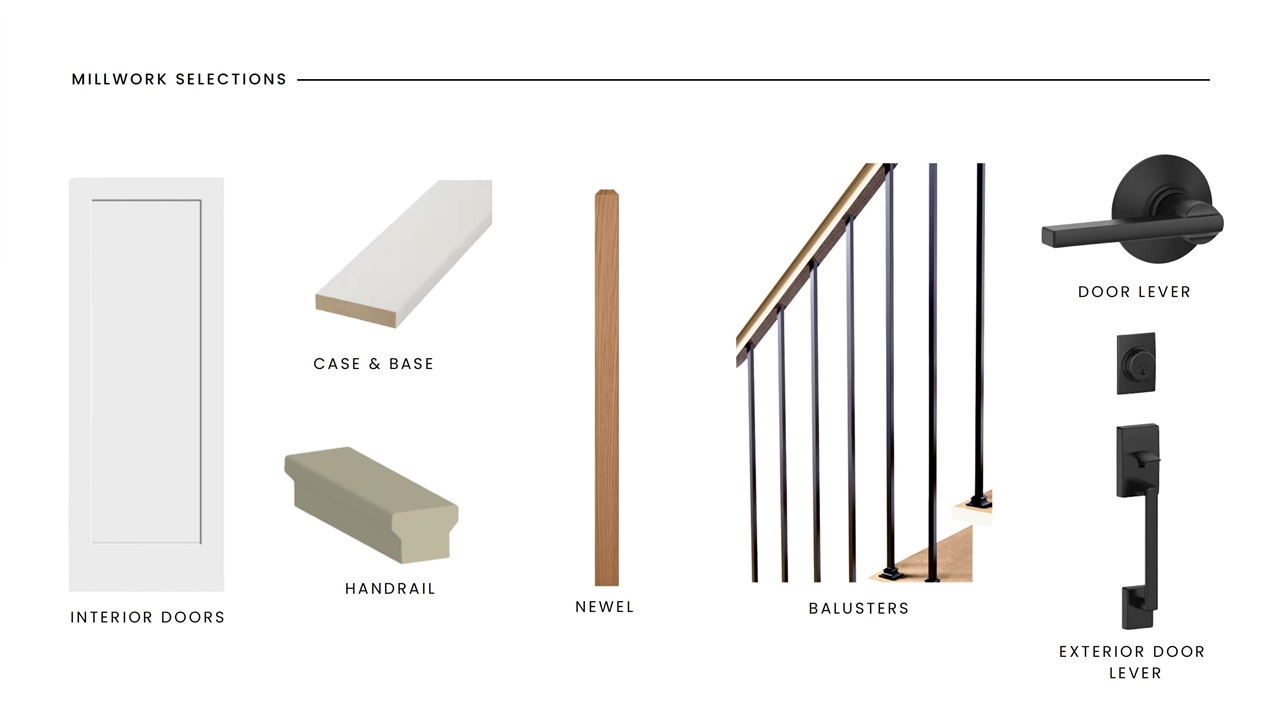 MILLWORK SELECTIONS

INTERIOR DOORS

CASE & BASE

HANDRAIL

NEWEL

BALUSTERS

DOOR LEVER

EXTERIOR DOOR LEVER