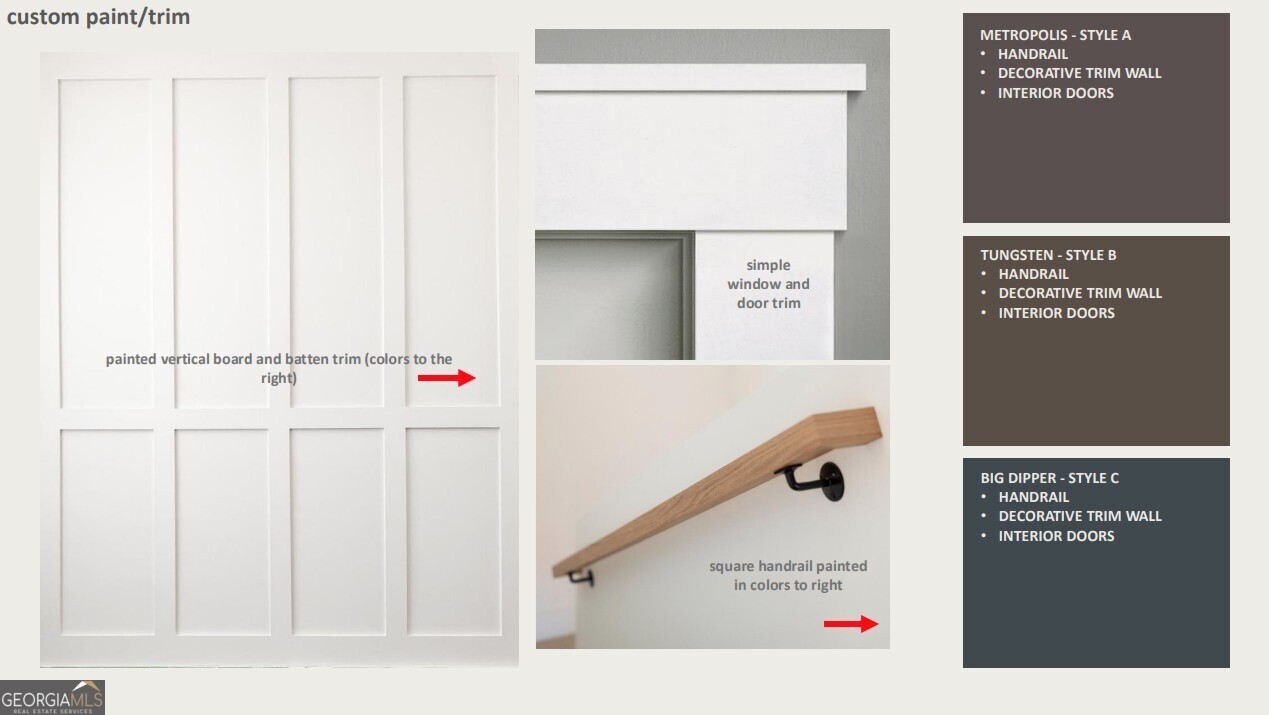 custom paint/trim

painted vertical board and batten trim (colors to the right)

simple window and door trim

square handrail painted in colors to right

METROPOLIS - STYLE A
• HANDRAIL
• DECORATIVE TRIM WALL
• INTERIOR DOORS

TUNGSTEN - STYLE B
• HANDRAIL
• DECORATIVE TRIM WALL
• INTERIOR DOORS

BIG DIPPER - STYLE C
• HANDRAIL
• DECORATIVE TRIM WALL
• INTERIOR DOORS

GEORGIAMLS
REAL ESTATE SERVICES