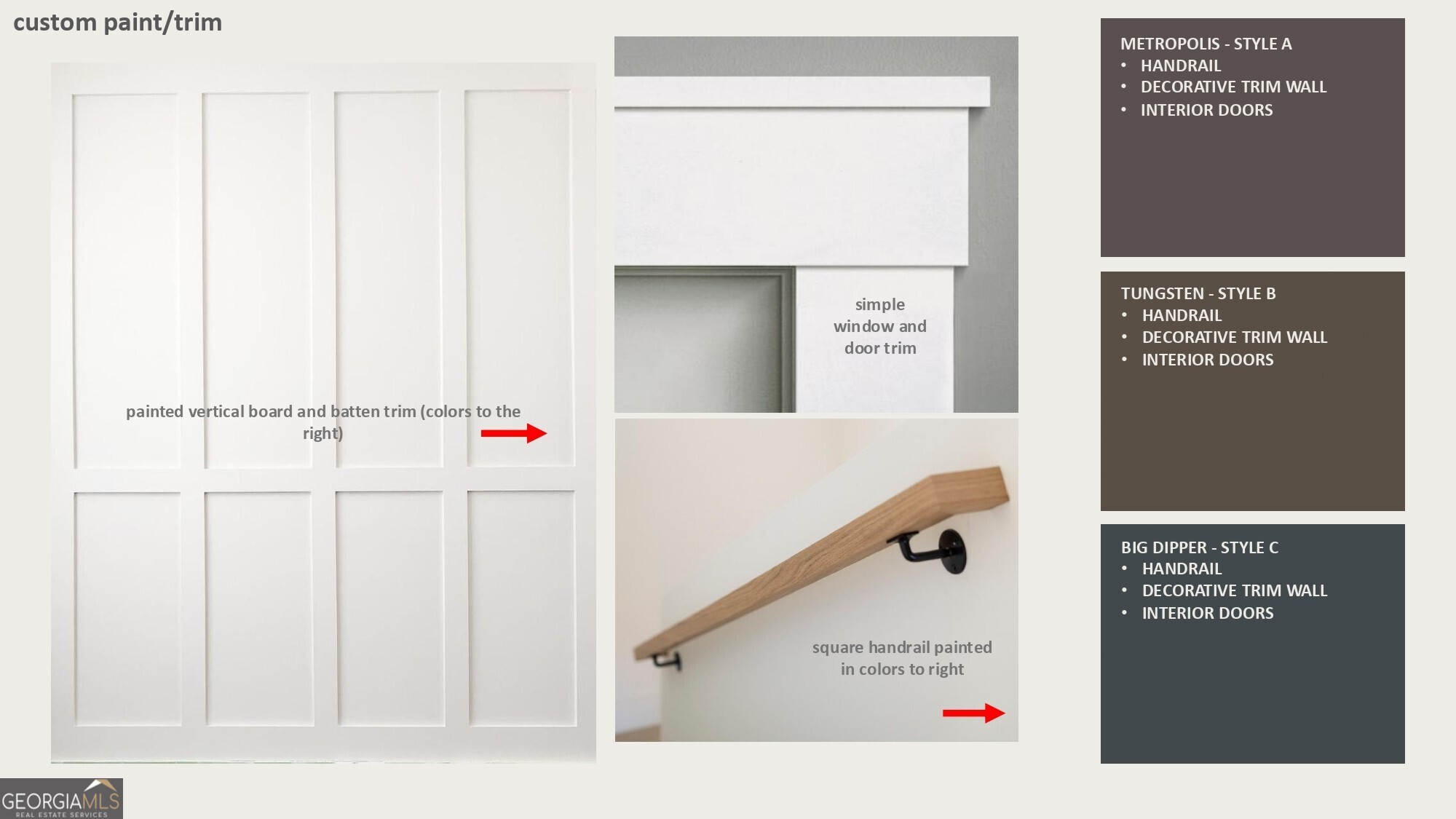 custom paint/trim

painted vertical board and batten trim (colors to the right)

simple window and door trim

square handrail painted in colors to right

METROPOLIS - STYLE A
• HANDRAIL
• DECORATIVE TRIM WALL
• INTERIOR DOORS

TUNGSTEN - STYLE B
• HANDRAIL
• DECORATIVE TRIM WALL
• INTERIOR DOORS

BIG DIPPER - STYLE C
• HANDRAIL
• DECORATIVE TRIM WALL
• INTERIOR DOORS

GEORGIAMLS
REAL ESTATE SERVICES