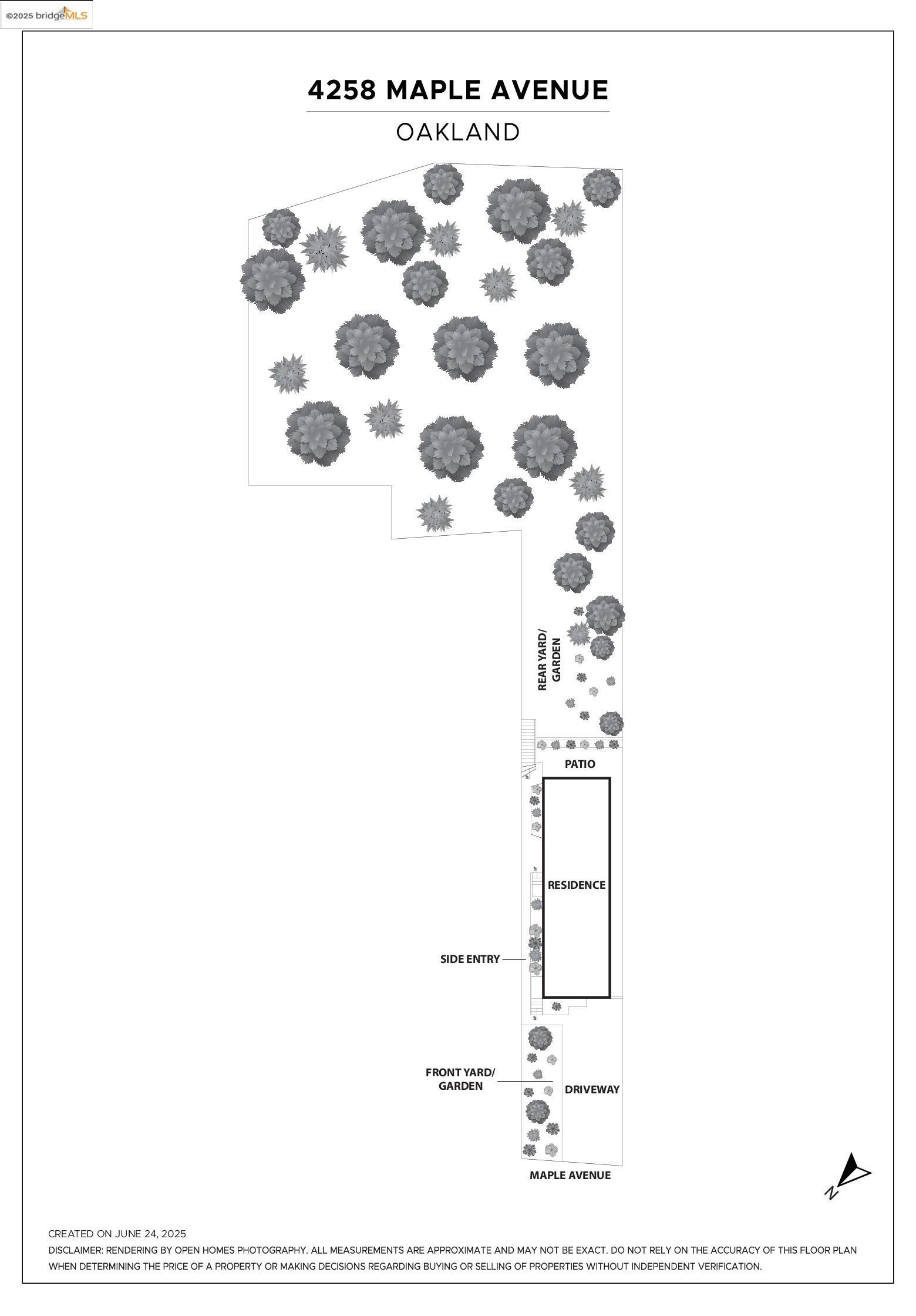 ©2025 bridgeMLS

4258 MAPLE AVENUE

OAKLAND

REAR YARD/ GARDEN

PATIO

RESIDENCE

SIDE ENTRY

FRONT YARD/ GARDEN

DRIVEWAY

MAPLE AVENUE

N

CREATED ON JUNE 24, 2025

DISCLAIMER: RENDERING BY OPEN HOMES PHOTOGRAPHY. ALL MEASUREMENTS ARE APPROXIMATE AND MAY NOT BE EXACT. DO NOT RELY ON THE ACCURACY OF THIS FLOOR PLAN WHEN DETERMINING THE PRICE OF A PROPERTY OR MAKING DECISIONS REGARDING BUYING OR SELLING OF PROPERTIES WITHOUT INDEPENDENT VERIFICATION.