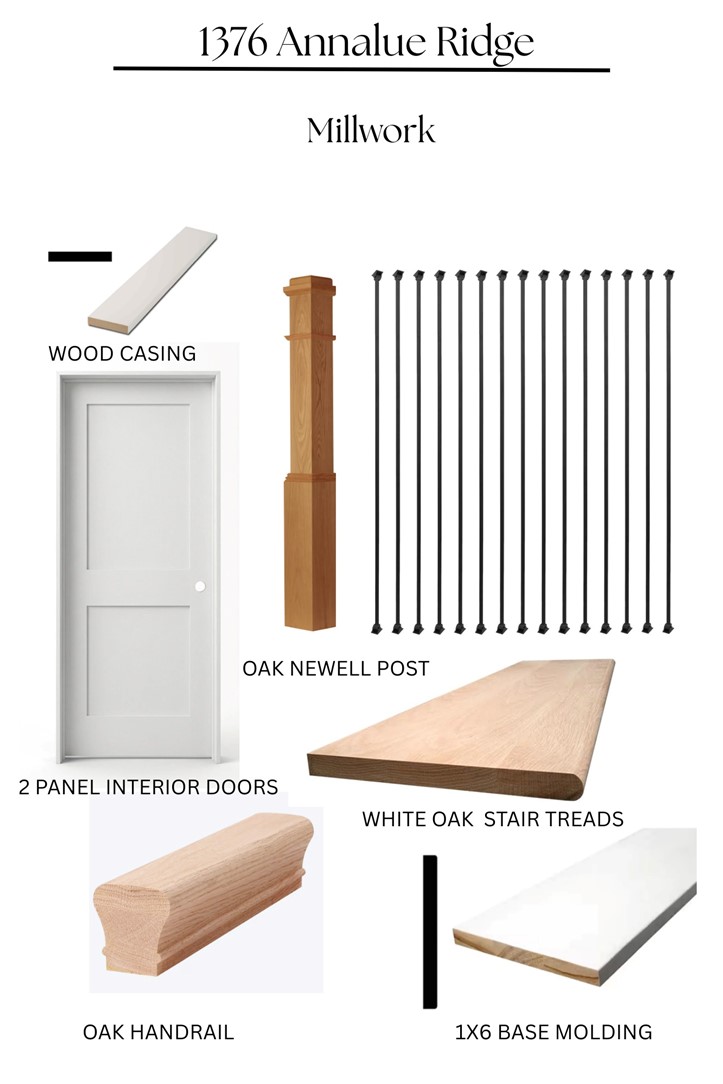 1376 Annalue Ridge

Millwork

WOOD CASING

OAK NEWELL POST

2 PANEL INTERIOR DOORS

WHITE OAK STAIR TREADS

OAK HANDRAIL

1X6 BASE MOLDING