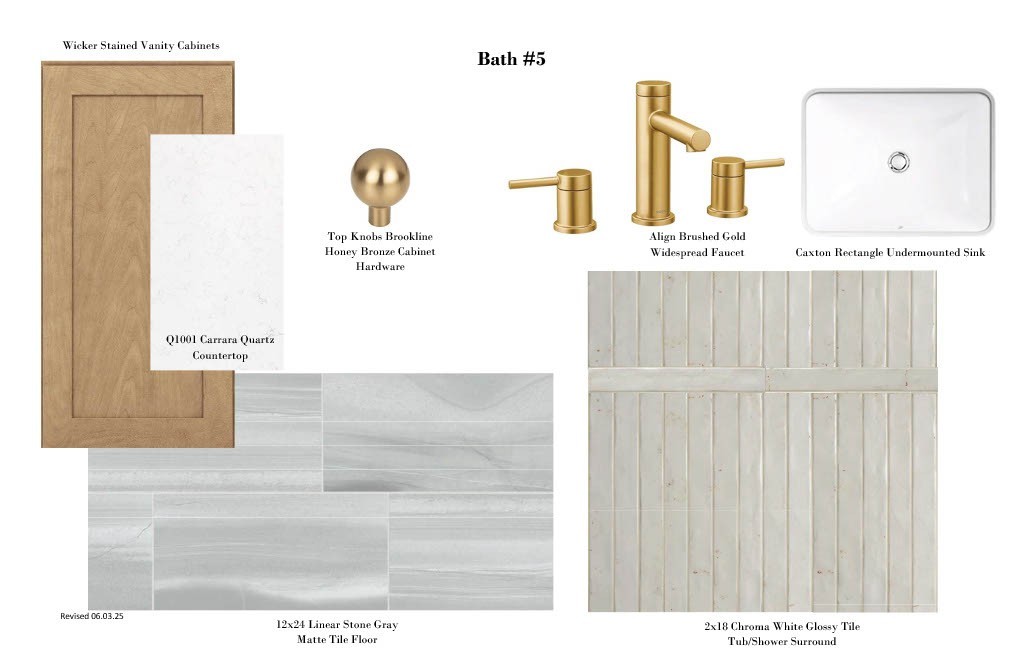 Wicker Stained Vanity Cabinets

Bath #5

Top Knobs Brookline Honey Bronze Cabinet Hardware

Align Brushed Gold Widespread Faucet

Caxton Rectangle Undermounted Sink

Q1001 Carrara Quartz Countertop

Revised 06.03.25

12x24 Linear Stone Gray Matte Tile Floor

2x18 Chroma White Glossy Tile Tub/Shower Surround