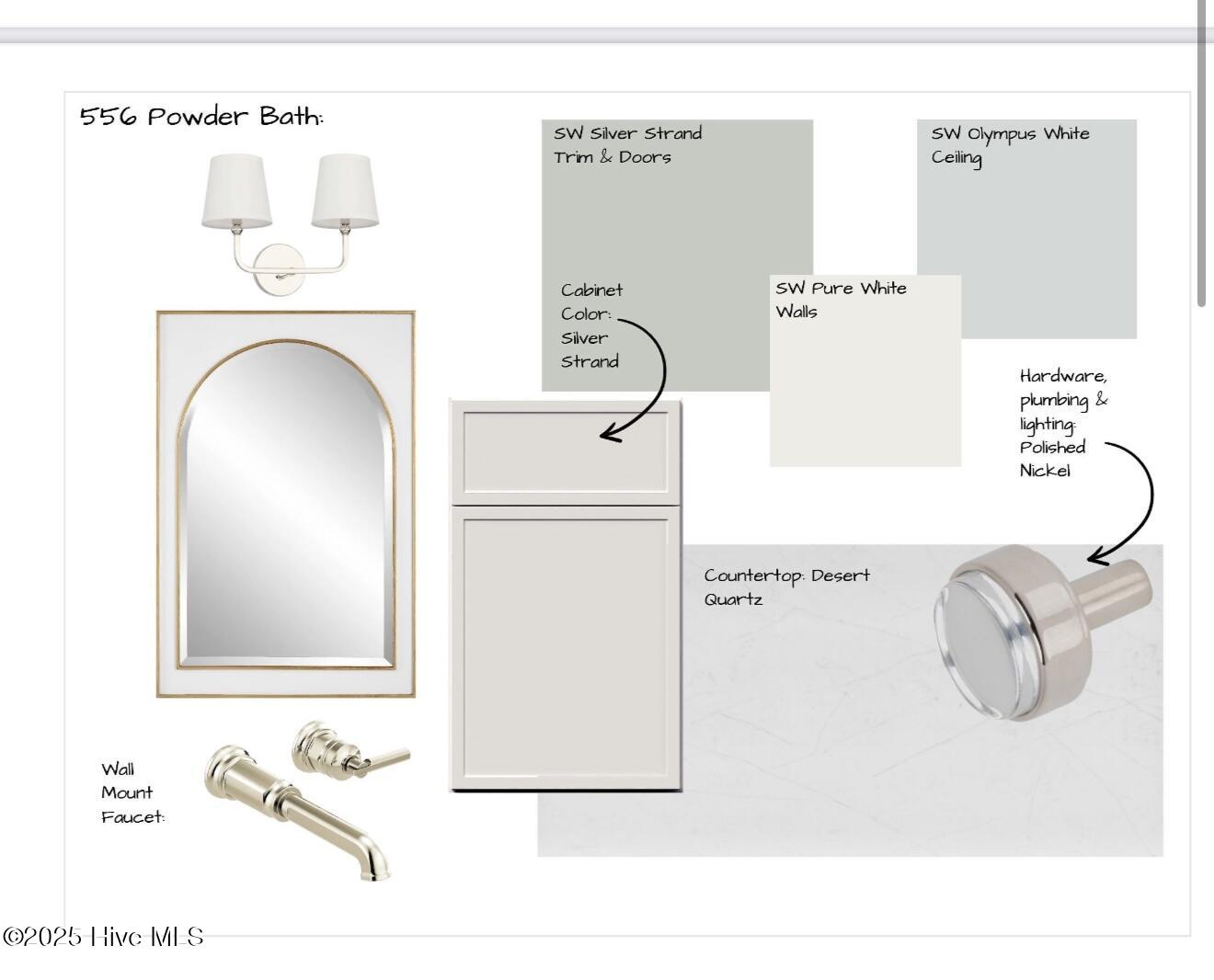 556 Powder Bath:

SW Silver Strand
Trim & Doors

SW Olympus White
Ceiling

Cabinet
Color:
Silver
Strand

SW Pure White
Walls

Hardware,
plumbing &
lighting:
Polished
Nickel

Countertop: Desert
Quartz

Wall
Mount
Faucet:

©2025 Hive MLS