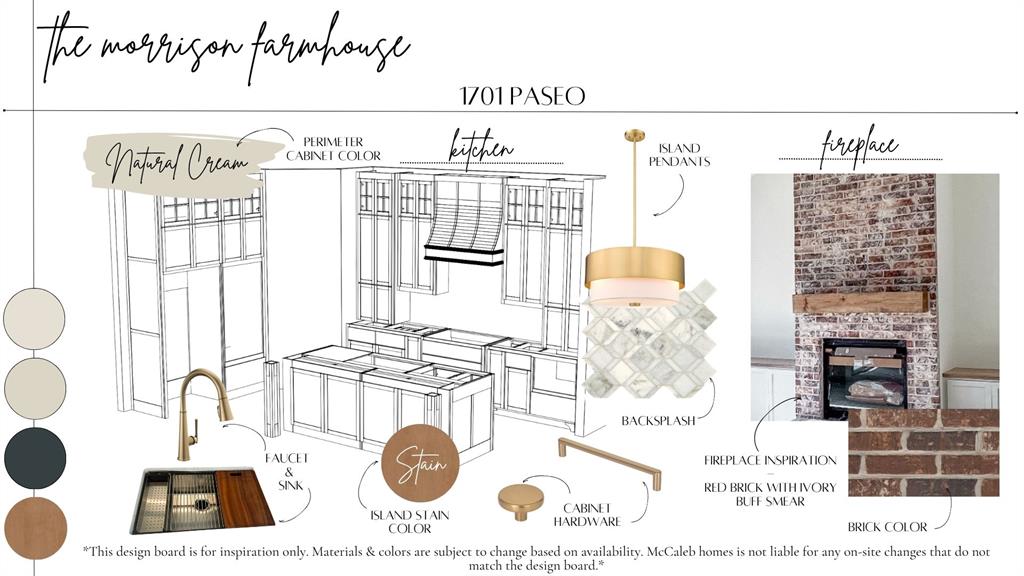 the morrison farmhouse

1701 PASEO

Natural Cream

PERIMETER CABINET COLOR

kitchen

ISLAND PENDANTS

fireplace

BACKSPLASH

FAUCET & SINK

Stain

ISLAND STAIN COLOR

CABINET HARDWARE

FIREPLACE INSPIRATION – RED BRICK WITH IVORY BUFF SMEAR

BRICK COLOR

*This design board is for inspiration only. Materials & colors are subject to change based on availability. McCaleb homes is not liable for any on-site changes that do not match the design board.*