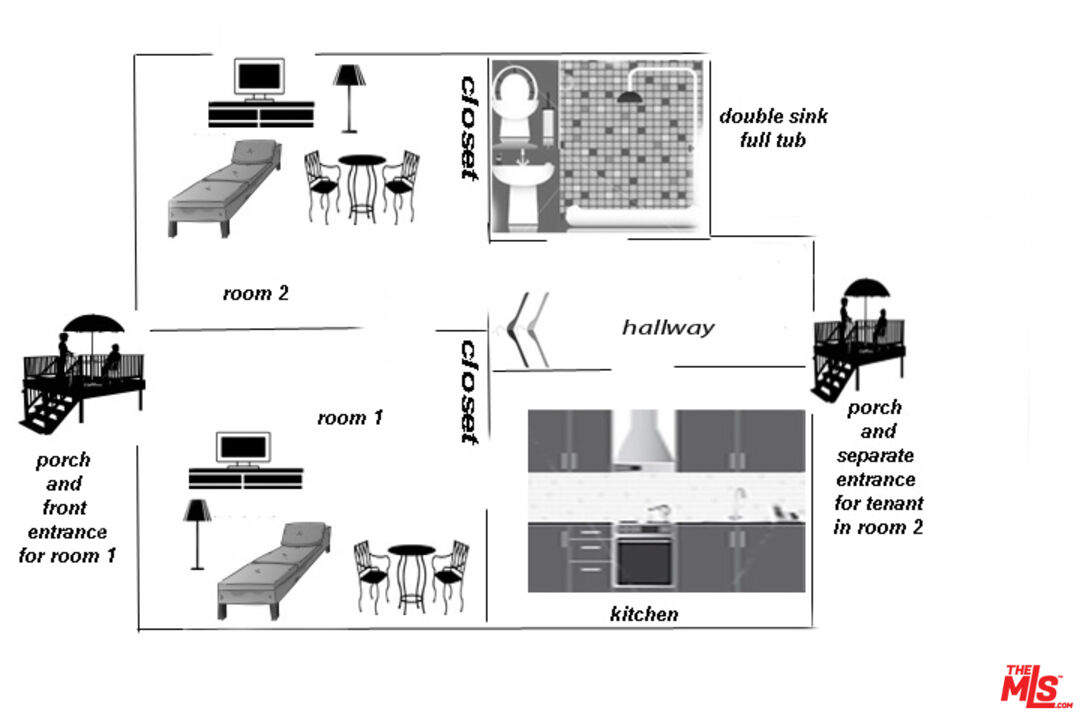 closet

double sink
full tub

room 2

hallway

closet

room 1

porch
and
front
entrance
for room 1

porch
and
separate
entrance
for tenant
in room 2

kitchen

THE MLS.com