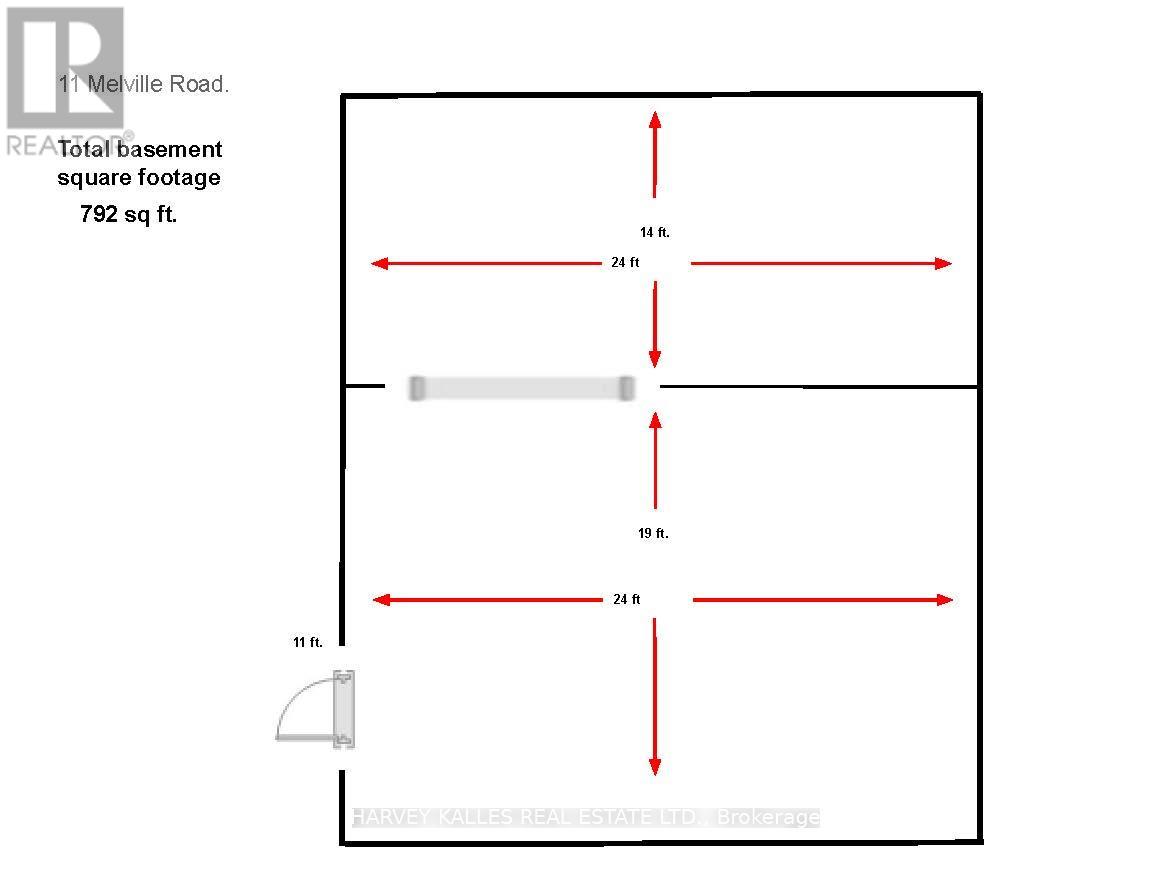 REALTOR®

11 Melville Road.

Total basement square footage

792 sq ft.

14 ft.

24 ft

19 ft.

24 ft

11 ft.

HARVEY KALLES REAL ESTATE LTD., Brokerage