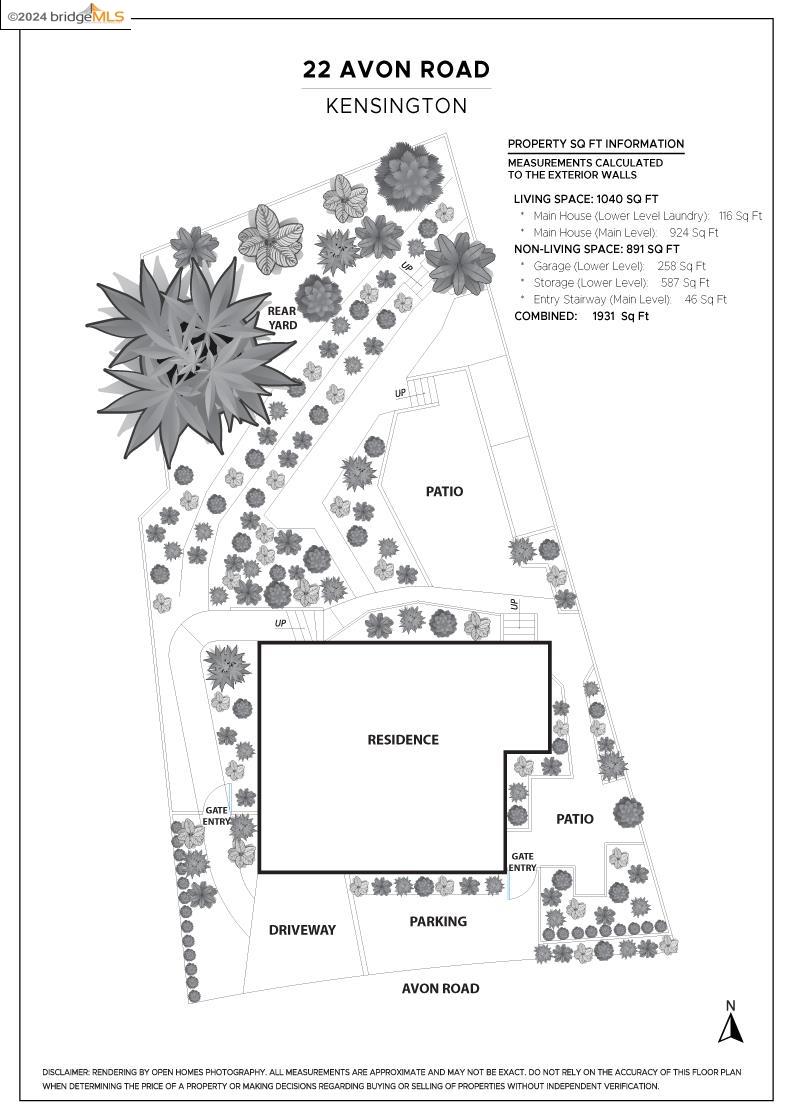 ©2024 bridgeMLS

22 AVON ROAD

KENSINGTON

PROPERTY SQ FT INFORMATION

MEASUREMENTS CALCULATED TO THE EXTERIOR WALLS

LIVING SPACE: 1040 SQ FT
* Main House (Lower Level Laundry): 116 Sq Ft
* Main House (Main Level): 924 Sq Ft
NON-LIVING SPACE: 891 SQ FT
* Garage (Lower Level): 258 Sq Ft
* Storage (Lower Level): 587 Sq Ft
* Entry Stairway (Main Level): 46 Sq Ft
COMBINED: 1931 Sq Ft

UP

REAR YARD

UP

PATIO

UP

UP

RESIDENCE

GATE ENTRY

PATIO

GATE ENTRY

DRIVEWAY

PARKING

AVON ROAD

N

DISCLAIMER: RENDERING BY OPEN HOMES PHOTOGRAPHY. ALL MEASUREMENTS ARE APPROXIMATE AND MAY NOT BE EXACT. DO NOT RELY ON THE ACCURACY OF THIS FLOOR PLAN WHEN DETERMINING THE PRICE OF A PROPERTY OR MAKING DECISIONS REGARDING BUYING OR SELLING OF PROPERTIES WITHOUT INDEPENDENT VERIFICATION.