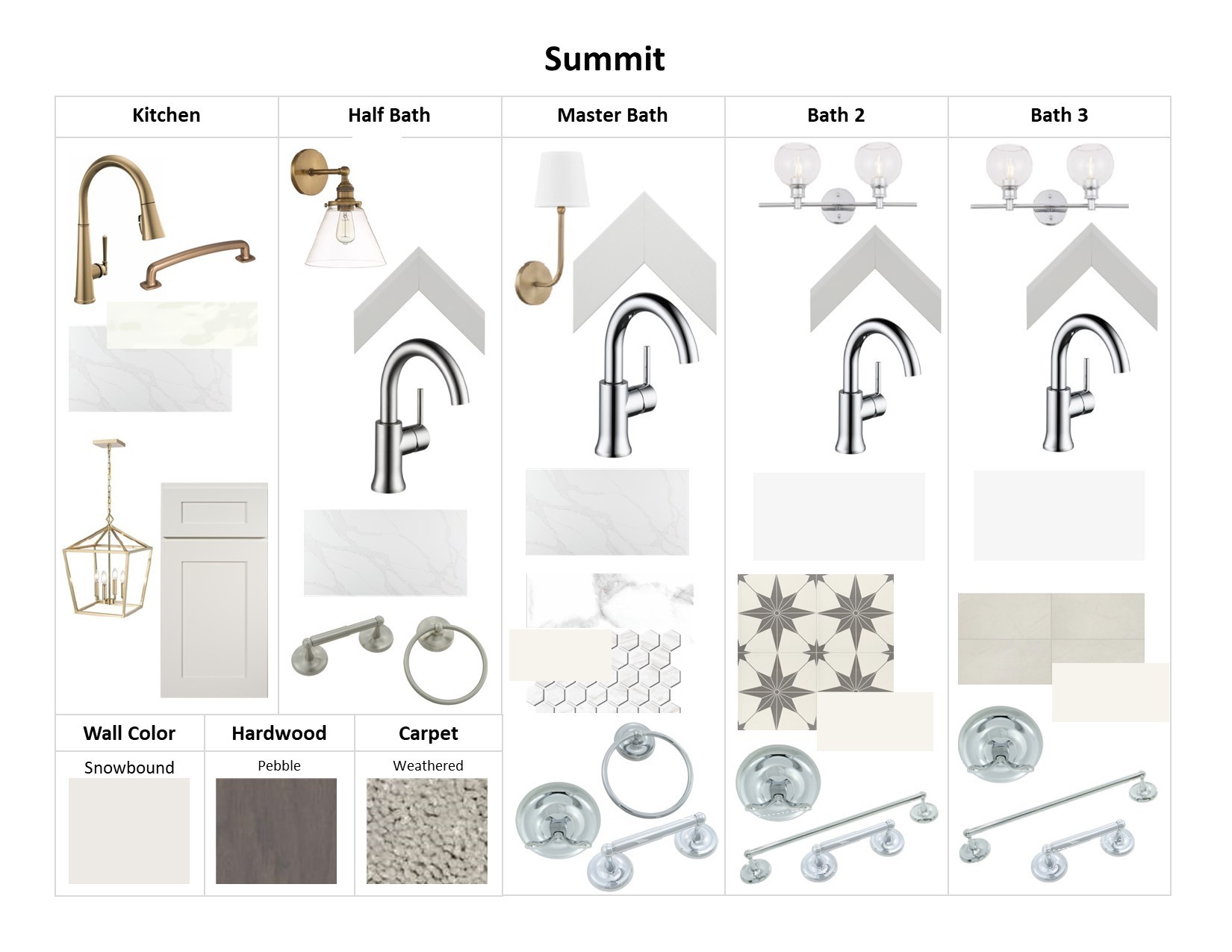 Summit

| Kitchen | Half Bath | Master Bath | Bath 2 | Bath 3 |
|---|---|---|---|---|

| Wall Color | Hardwood | Carpet |
|---|---|---|
| Snowbound | Pebble | Weathered |